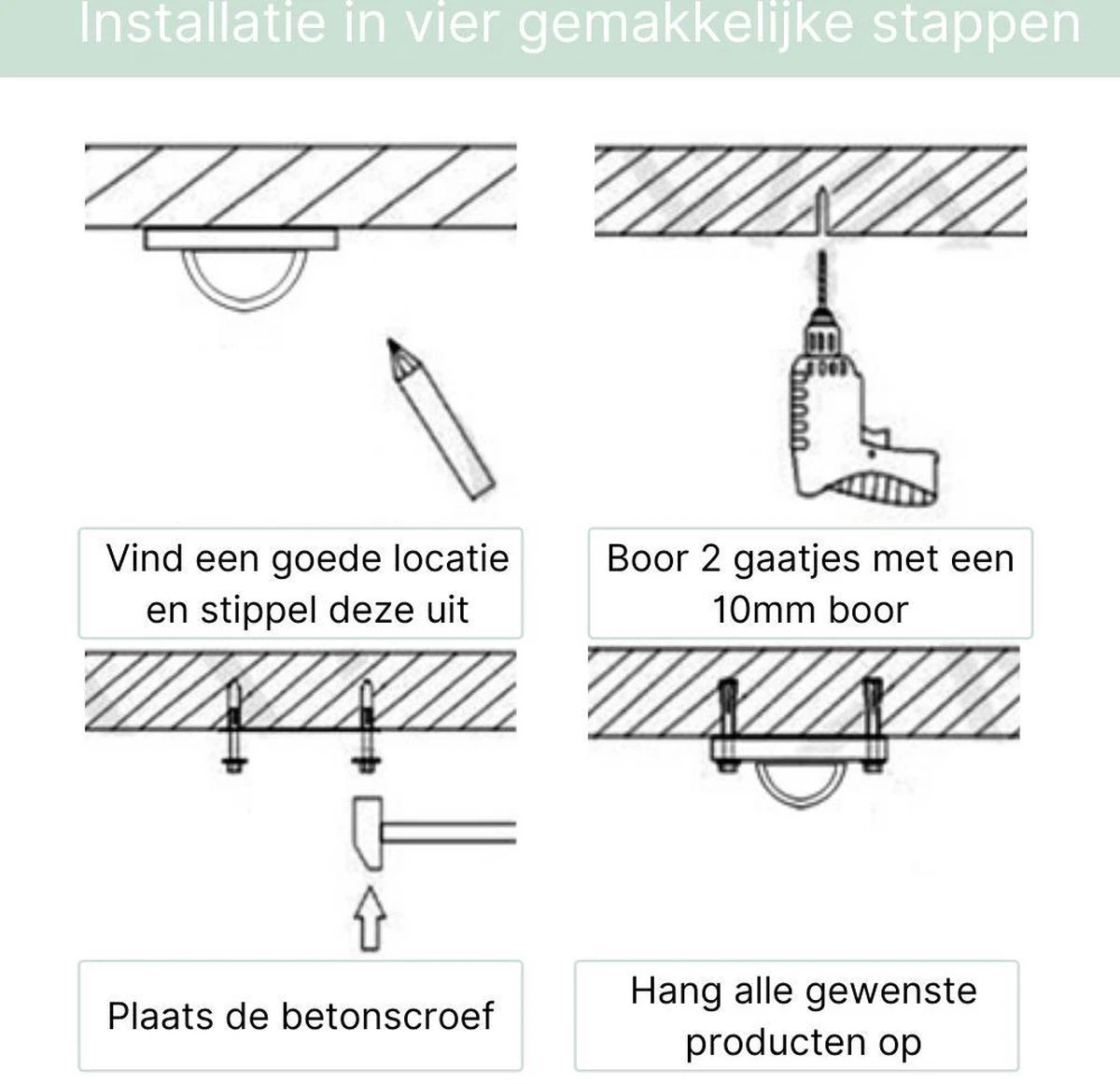 Installatie in vier gemakkelijke stappen

Vind een goede locatie en stippel deze uit

Boor 2 gaatjes met een 10mm boor

Plaats de betonscroef

Hang alle gewenste producten op